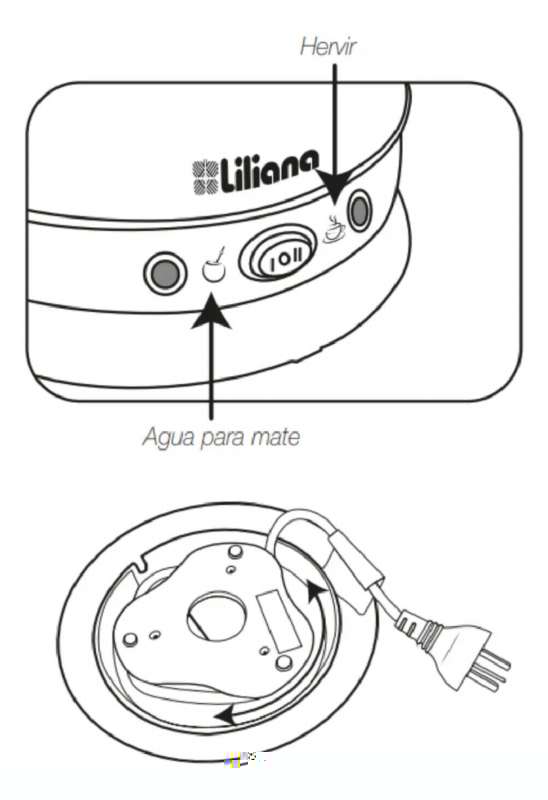 Hervir

Liliana

I O II

Agua para mate