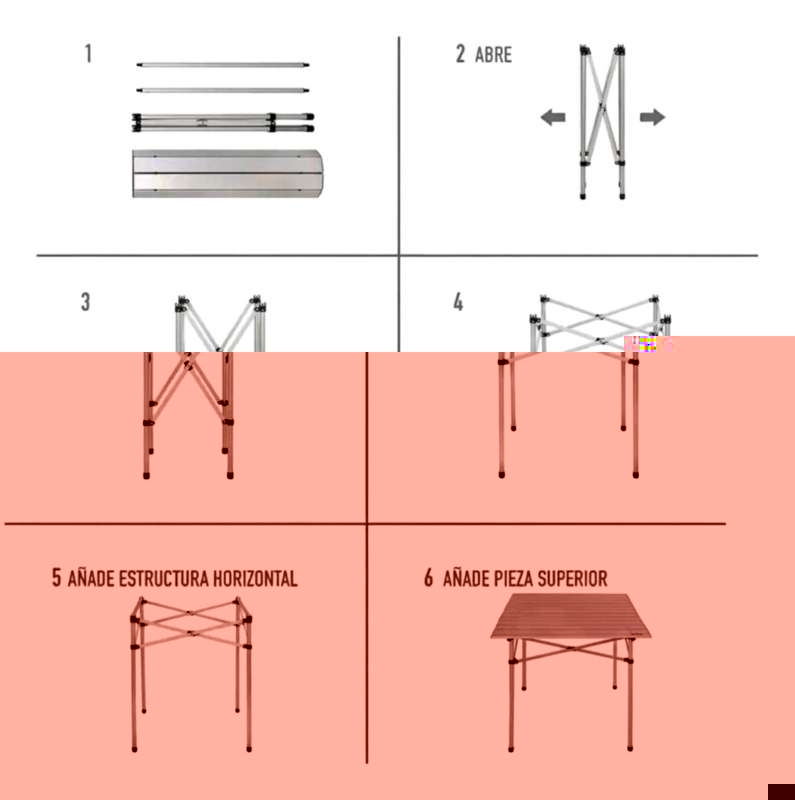 1

2 ABRE

3

4

5 AÑADE ESTRUCTURA HORIZONTAL

6 AÑADE PIEZA SUPERIOR